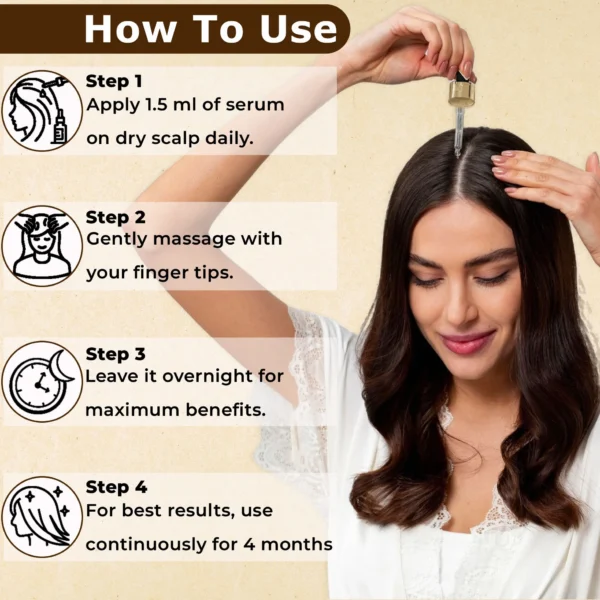 How To Use

Step 1
Apply 1.5 ml of serum on dry scalp daily.

Step 2
Gently massage with your finger tips.

Step 3
Leave it overnight for maximum benefits.

Step 4
For best results, use continuously for 4 months